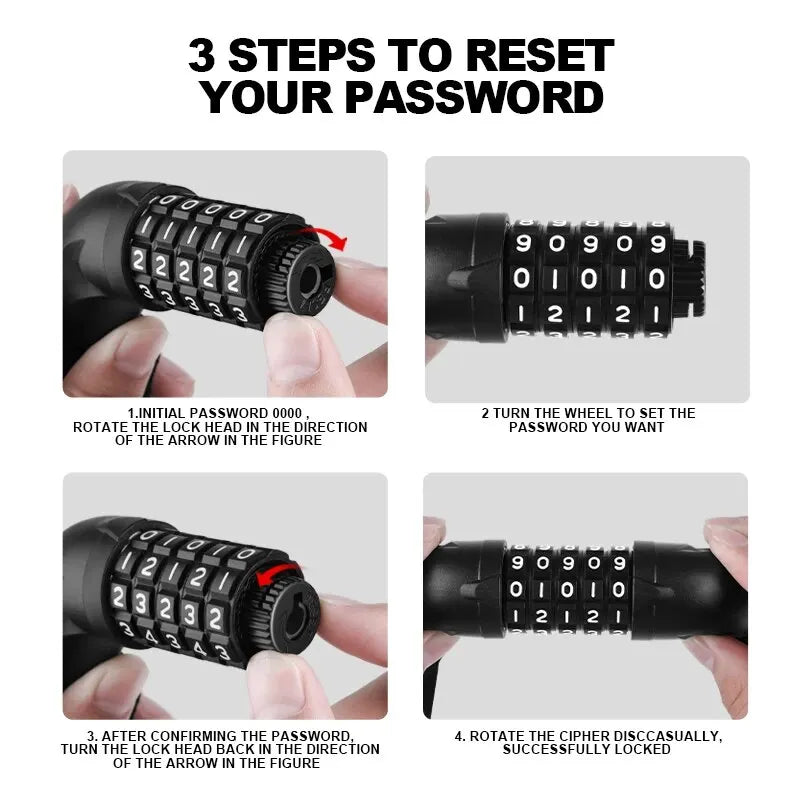 3 STEPS TO RESET YOUR PASSWORD

0 0 0 0 0
1 1 1 1 1
2 2 2 2 2
3 3 3 3 3

1.INITIAL PASSWORD 0000 , ROTATE THE LOCK HEAD IN THE DIRECTION OF THE ARROW IN THE FIGURE

9 0 9 0 9
0 1 0 1 0
1 2 1 2 1

2 TURN THE WHEEL TO SET THE PASSWORD YOU WANT

0 1 0 1 0
1 2 1 2 1
2 3 2 3 2
3 4 3 4 3

3. AFTER CONFIRMING THE PASSWORD, TURN THE LOCK HEAD BACK IN THE DIRECTION OF THE ARROW IN THE FIGURE

9 0 9 0 9
0 1 0 1 0
1 2 1 2 1

4. ROTATE THE CIPHER DISCCASUALLY, SUCCESSFULLY LOCKED