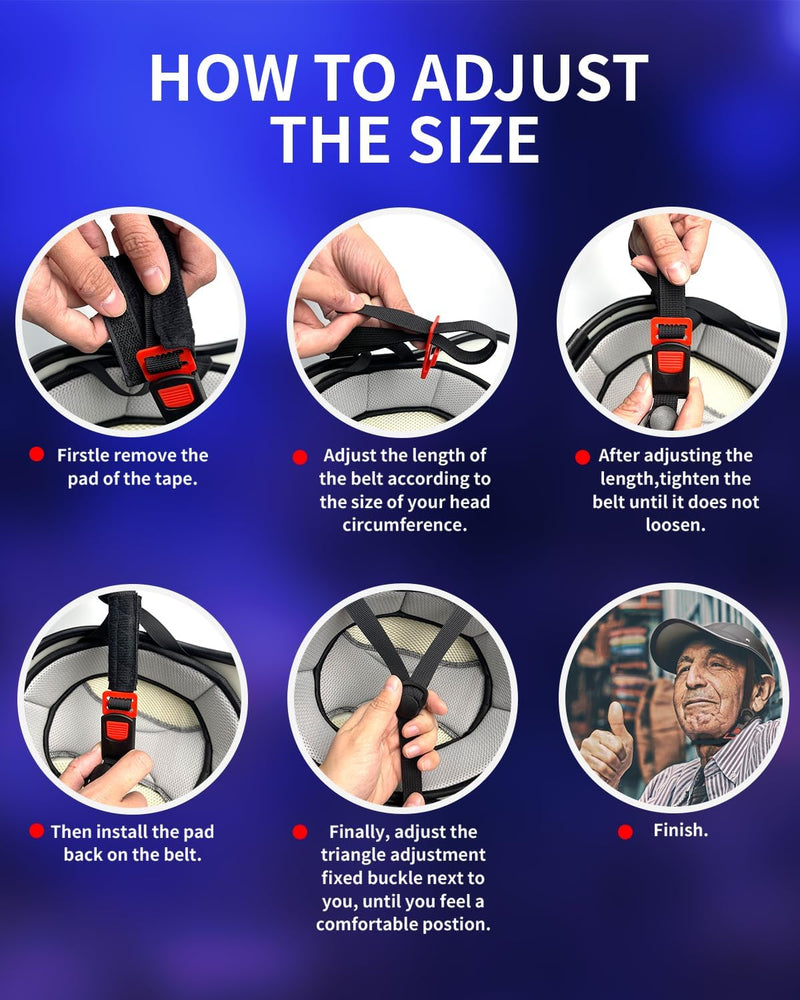 HOW TO ADJUST THE SIZE

Firstle remove the pad of the tape.

Adjust the length of the belt according to the size of your head circumference.

After adjusting the length,tighten the belt until it does not loosen.

Then install the pad back on the belt.

Finally, adjust the triangle adjustment fixed buckle next to you, until you feel a comfortable postion.

Finish.